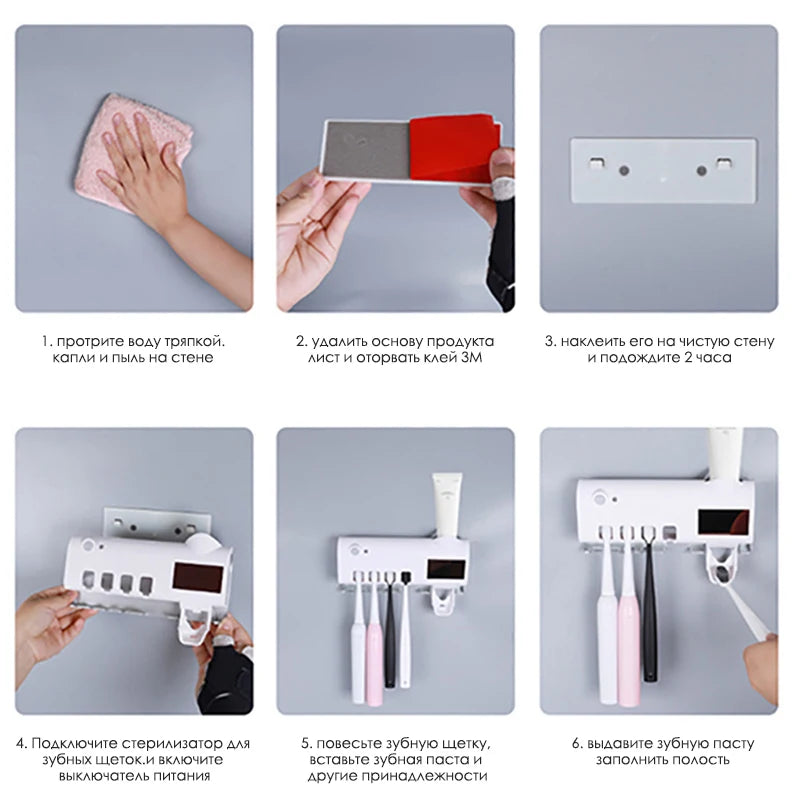 1. протрите воду тряпкой. капли и пыль на стене

2. удалить основу продукта лист и оторвать клей 3М

3. наклеить его на чистую стену и подождите 2 часа

4. Подключите стерилизатор для зубных щеток.и включите выключатель питания

5. повесьте зубную щетку, вставьте зубная паста и другие принадлежности

6. выдавите зубную пасту заполнить полость